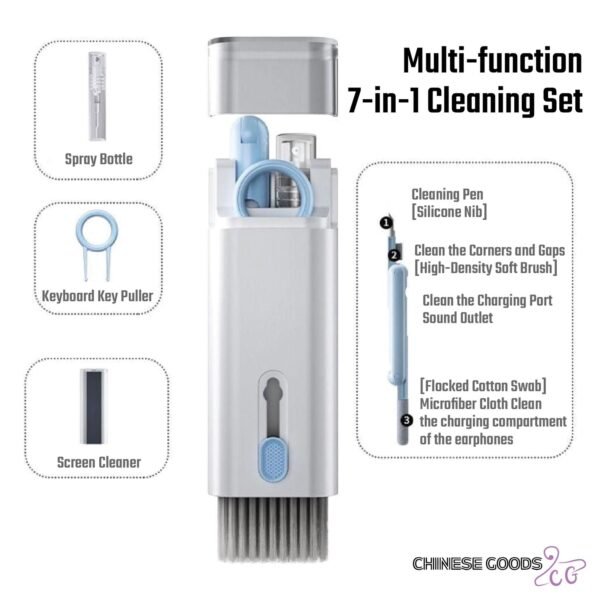 Multi-function
7-in-1 Cleaning Set

Spray Bottle

Keyboard Key Puller

Screen Cleaner

Cleaning Pen
[Silicone Nib]

1

2

Clean the Corners and Gaps
[High-Density Soft Brush]

Clean the Charging Port
Sound Outlet

[Flocked Cotton Swab]
Microfiber Cloth Clean
the charging compartment
of the earphones

3

CHINESE GOODS CG